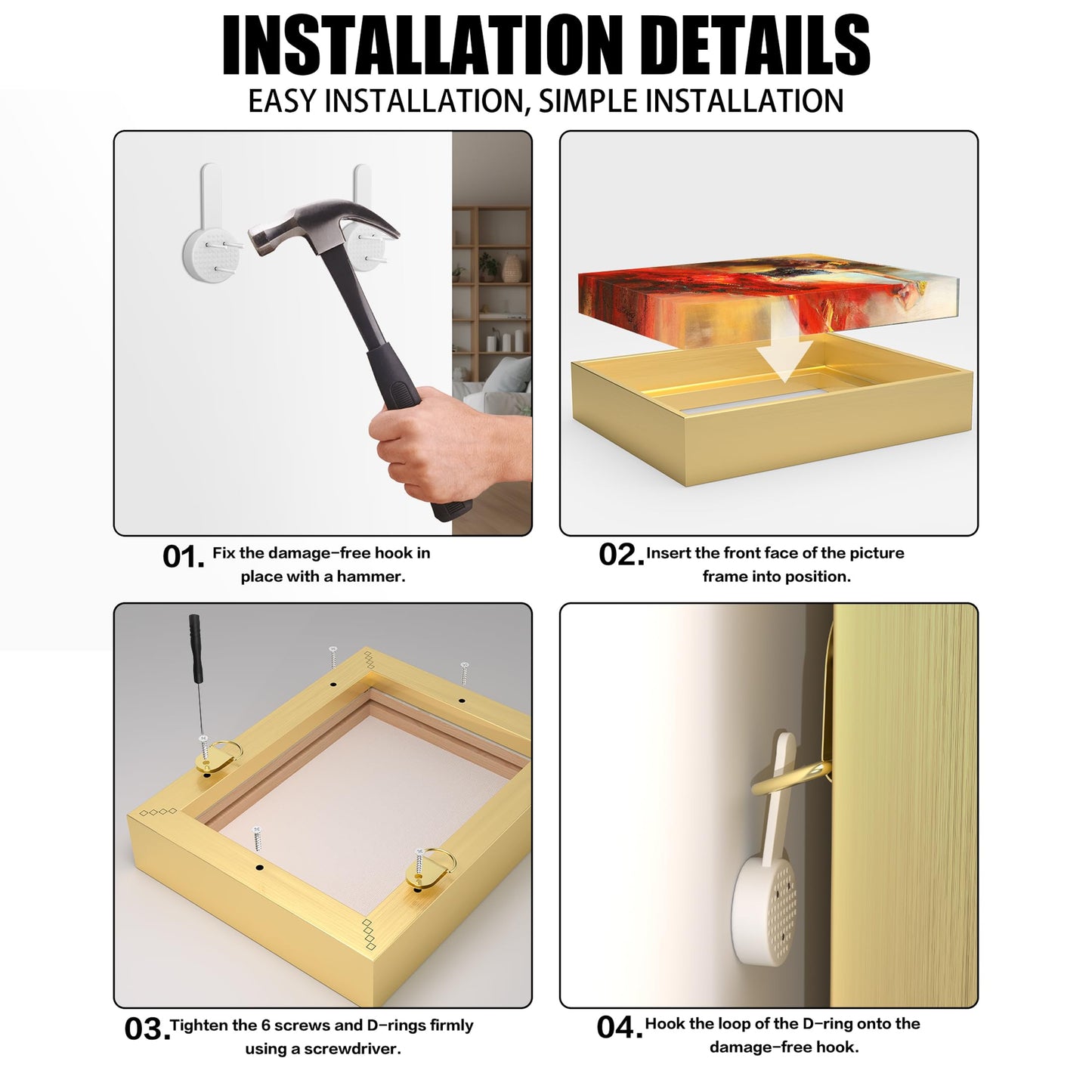 INSTALLATION DETAILS
EASY INSTALLATION, SIMPLE INSTALLATION

01. Fix the damage-free hook in place with a hammer.

02. Insert the front face of the picture frame into position.

03. Tighten the 6 screws and D-rings firmly using a screwdriver.

04. Hook the loop of the D-ring onto the damage-free hook.