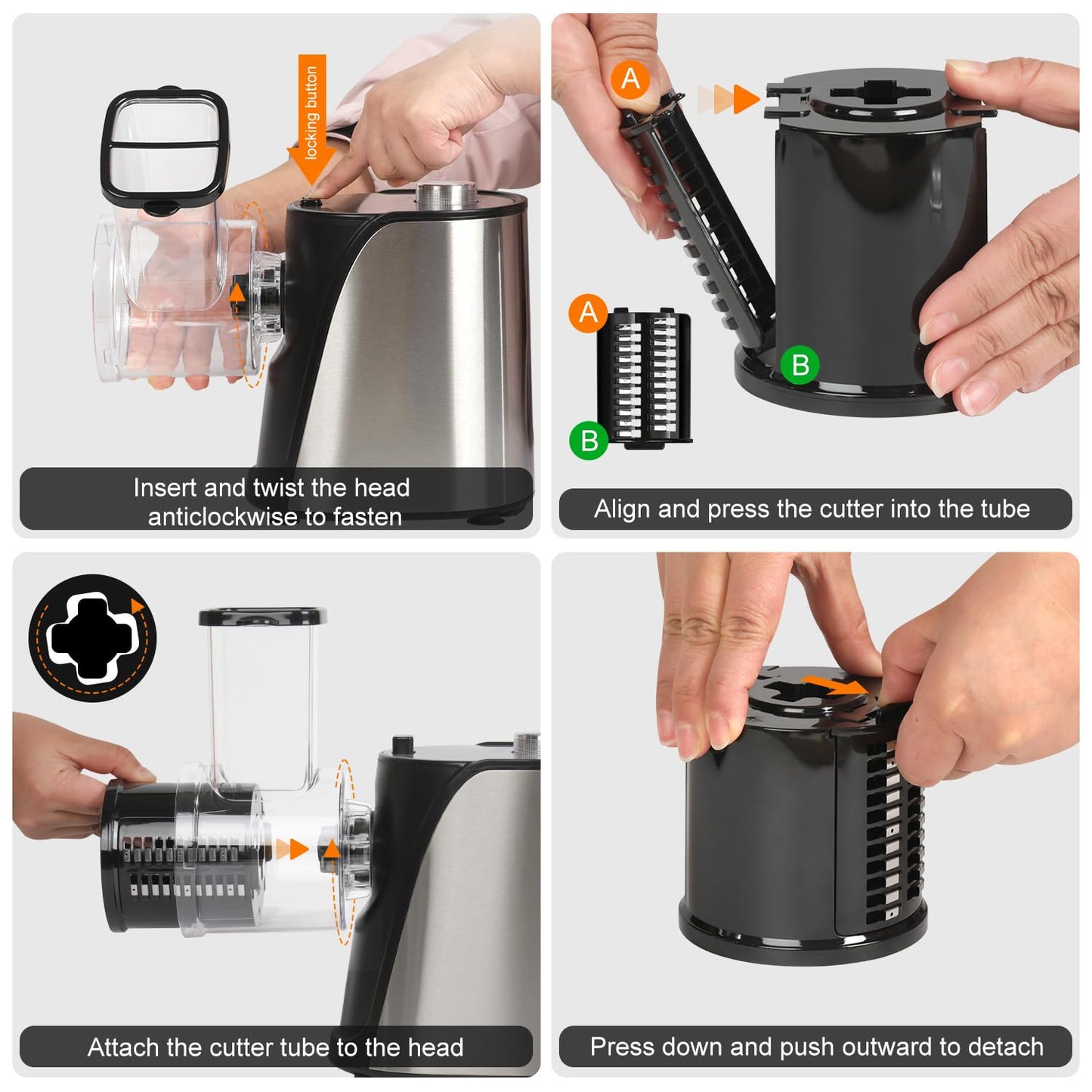 locking button

Insert and twist the head anticlockwise to fasten

A

A

B

B

Align and press the cutter into the tube

Attach the cutter tube to the head

Press down and push outward to detach