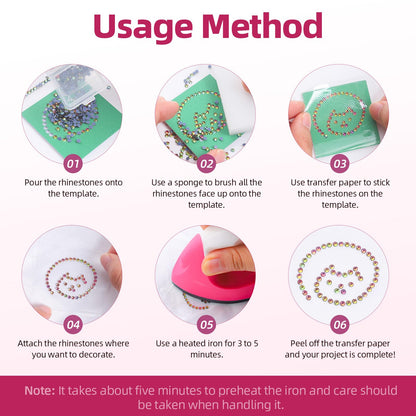 Usage Method

01
Pour the rhinestones onto the template.

02
Use a sponge to brush all the rhinestones face up onto the template.

03
Use transfer paper to stick the rhinestones on the template.

04
Attach the rhinestones where you want to decorate.

05
Use a heated iron for 3 to 5 minutes.

06
Peel off the transfer paper and your project is complete!

Note: It takes about five minutes to preheat the iron and care should be taken when handling it.