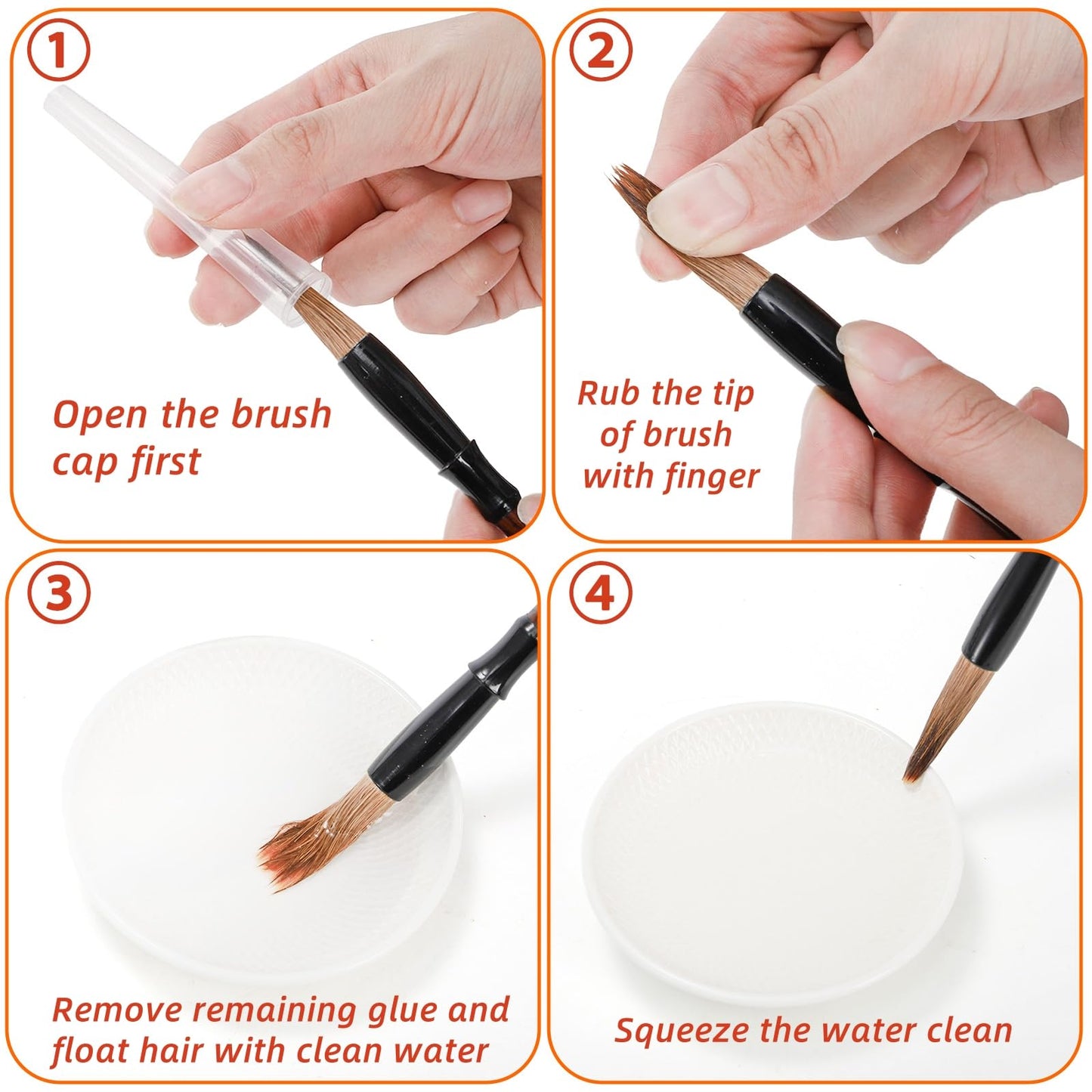 ①

Open the brush cap first

②

Rub the tip of brush with finger

③

Remove remaining glue and float hair with clean water

④

Squeeze the water clean