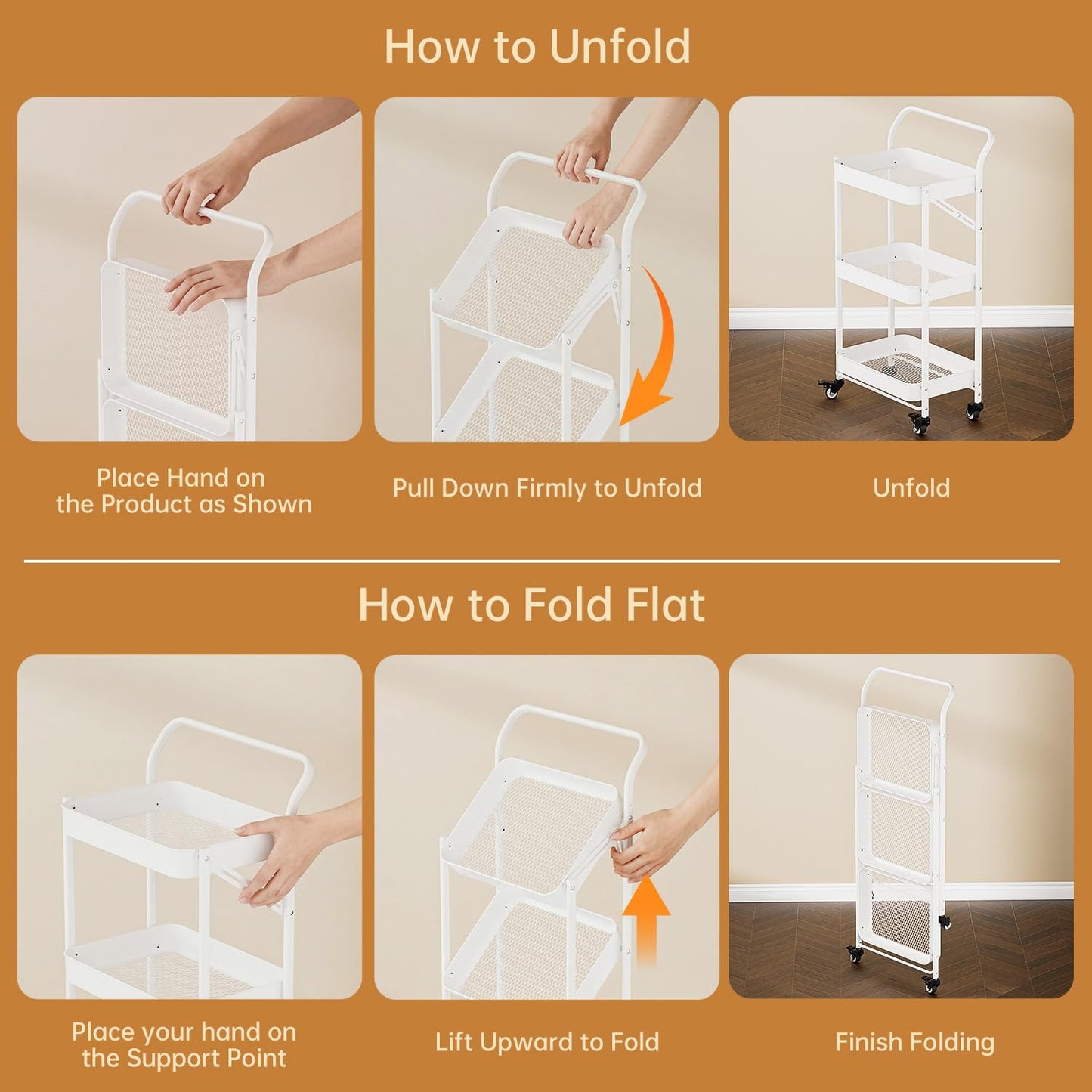 How to Unfold

Place Hand on the Product as Shown

Pull Down Firmly to Unfold

Unfold

How to Fold Flat

Place your hand on the Support Point

Lift Upward to Fold

Finish Folding