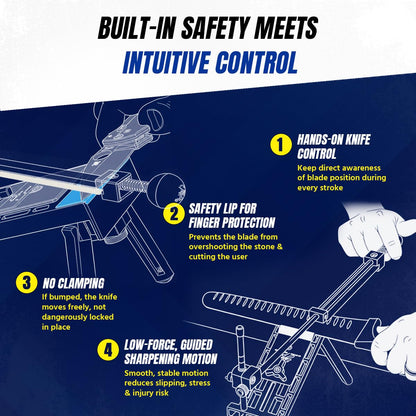 BUILT-IN SAFETY MEETS INTUITIVE CONTROL

1 HANDS-ON KNIFE CONTROL
Keep direct awareness of blade position during every stroke

2 SAFETY LIP FOR FINGER PROTECTION
Prevents the blade from overshooting the stone & cutting the user

3 NO CLAMPING
If bumped, the knife moves freely, not dangerously locked in place

4 LOW-FORCE, GUIDED SHARPENING MOTION
Smooth, stable motion reduces slipping, stress & injury risk