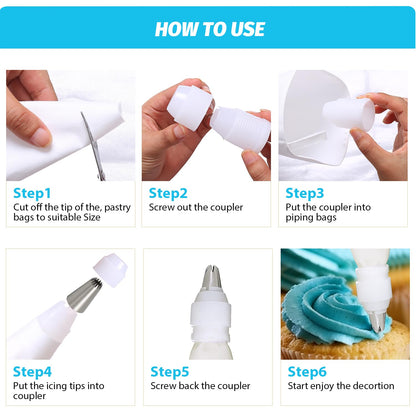 HOW TO USE

Step1
Cut off the tip of the, pastry bags to suitable Size

Step2
Screw out the coupler

Step3
Put the coupler into piping bags

Step4
Put the icing tips into coupler

Step5
Screw back the coupler

Step6
Start enjoy the decortion