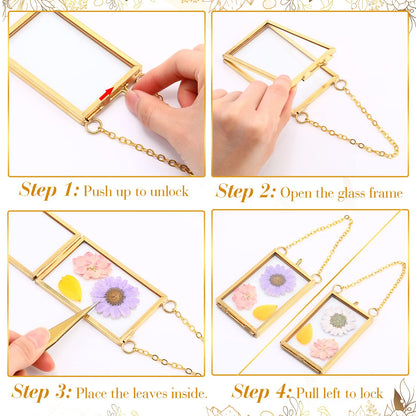 Step 1: Push up to unlock

Step 2: Open the glass frame

Step 3: Place the leaves inside.

Step 4: Pull left to lock