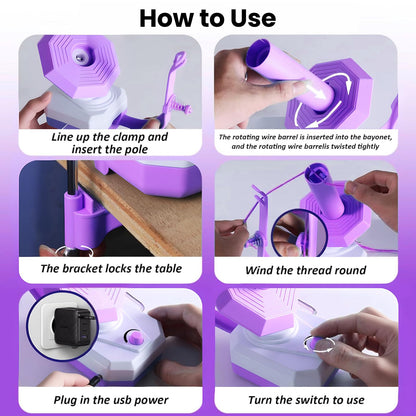 How to Use

Line up the clamp and insert the pole

The rotating wire barrel is inserted into the bayonet, and the rotating wire barrelis twisted tightly

The bracket locks the table

Wind the thread round

Plug in the usb power

Turn the switch to use