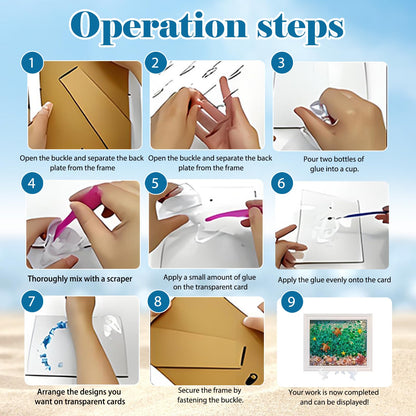 Operation steps

1
Open the buckle and separate the back plate from the frame

2
Open the buckle and separate the back plate from the frame

3
Pour two bottles of glue into a cup.

4
Thoroughly mix with a scraper

5
Apply a small amount of glue on the transparent card

6
Apply the glue evenly onto the card

7
Arrange the designs you want on transparent cards

8
Secure the frame by fastening the buckle.

9
Your work is now completed and can be displayed!