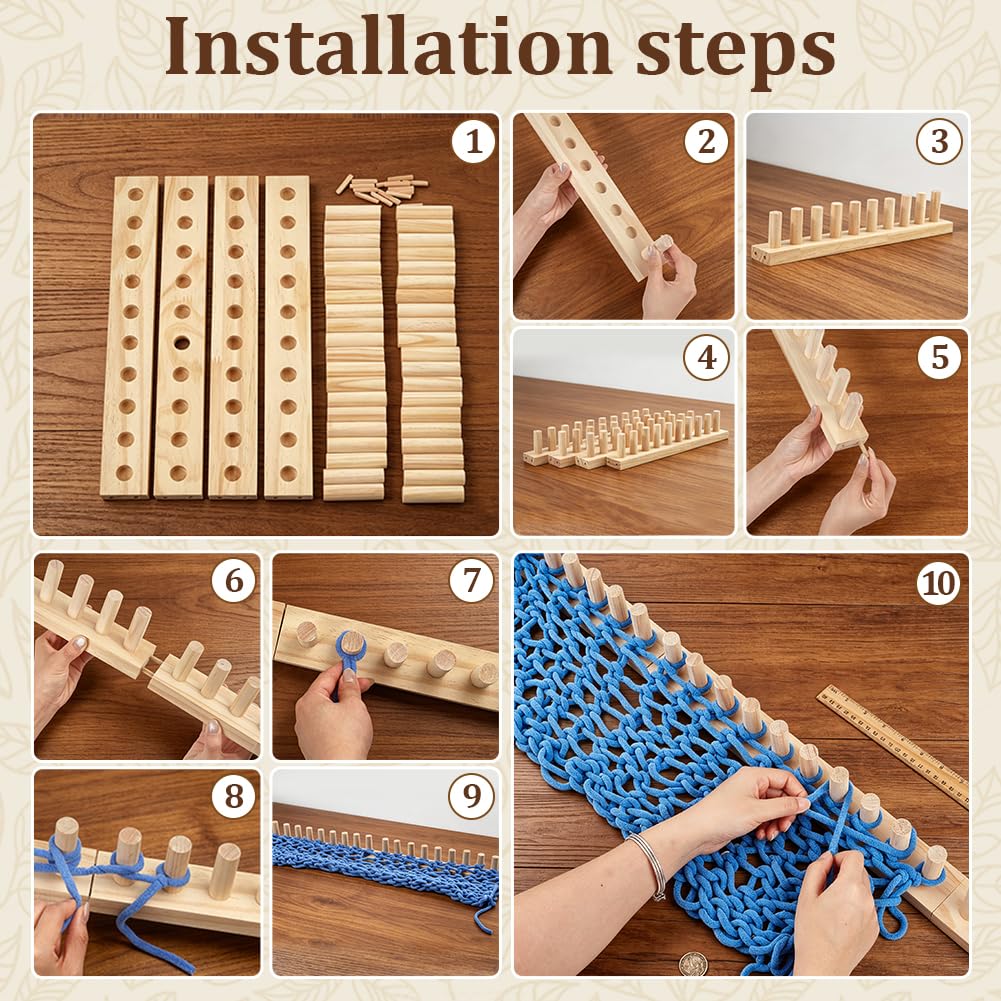 Installation steps

1

2

3

4

5

6

7

8

9

10