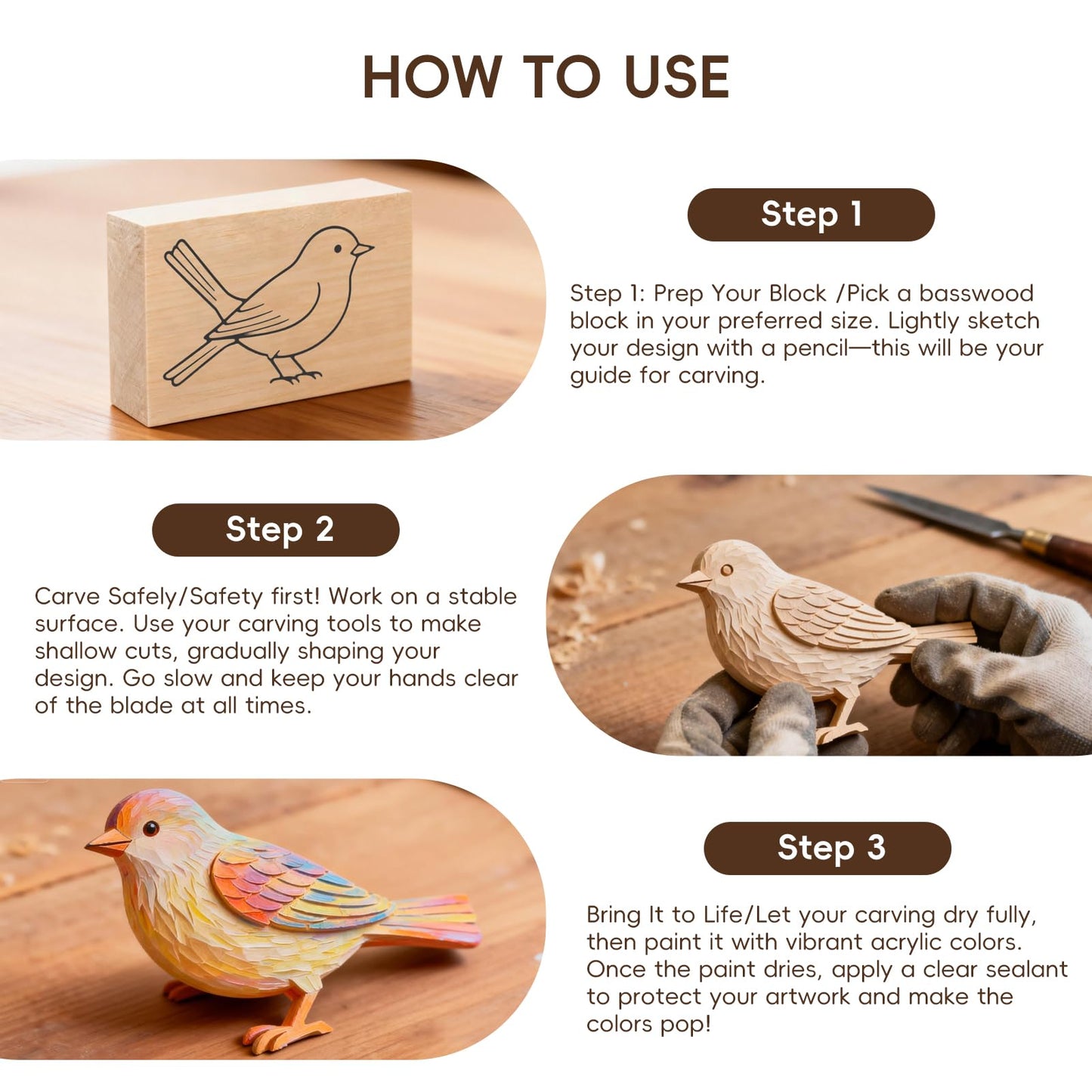 HOW TO USE

Step 1

Step 1: Prep Your Block /Pick a basswood block in your preferred size. Lightly sketch your design with a pencil—this will be your guide for carving.

Step 2

Carve Safely/Safety first! Work on a stable surface. Use your carving tools to make shallow cuts, gradually shaping your design. Go slow and keep your hands clear of the blade at all times.

Step 3

Bring It to Life/Let your carving dry fully, then paint it with vibrant acrylic colors. Once the paint dries, apply a clear sealant to protect your artwork and make the colors pop!