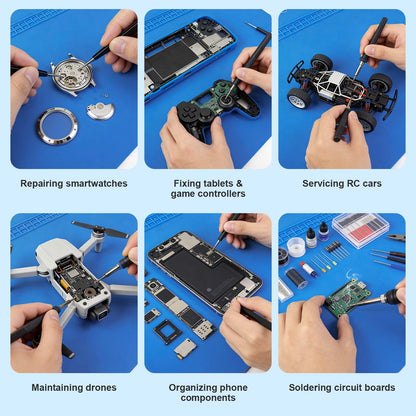 Repairing smartwatches

Fixing tablets & game controllers

Servicing RC cars

Maintaining drones

Organizing phone components

Soldering circuit boards