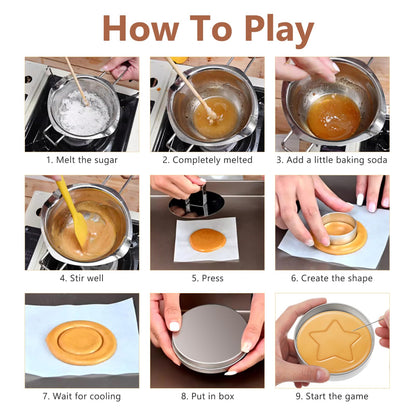 How To Play

1. Melt the sugar

2. Completely melted

3. Add a little baking soda

4. Stir well

5. Press

6. Create the shape

7. Wait for cooling

8. Put in box

9. Start the game