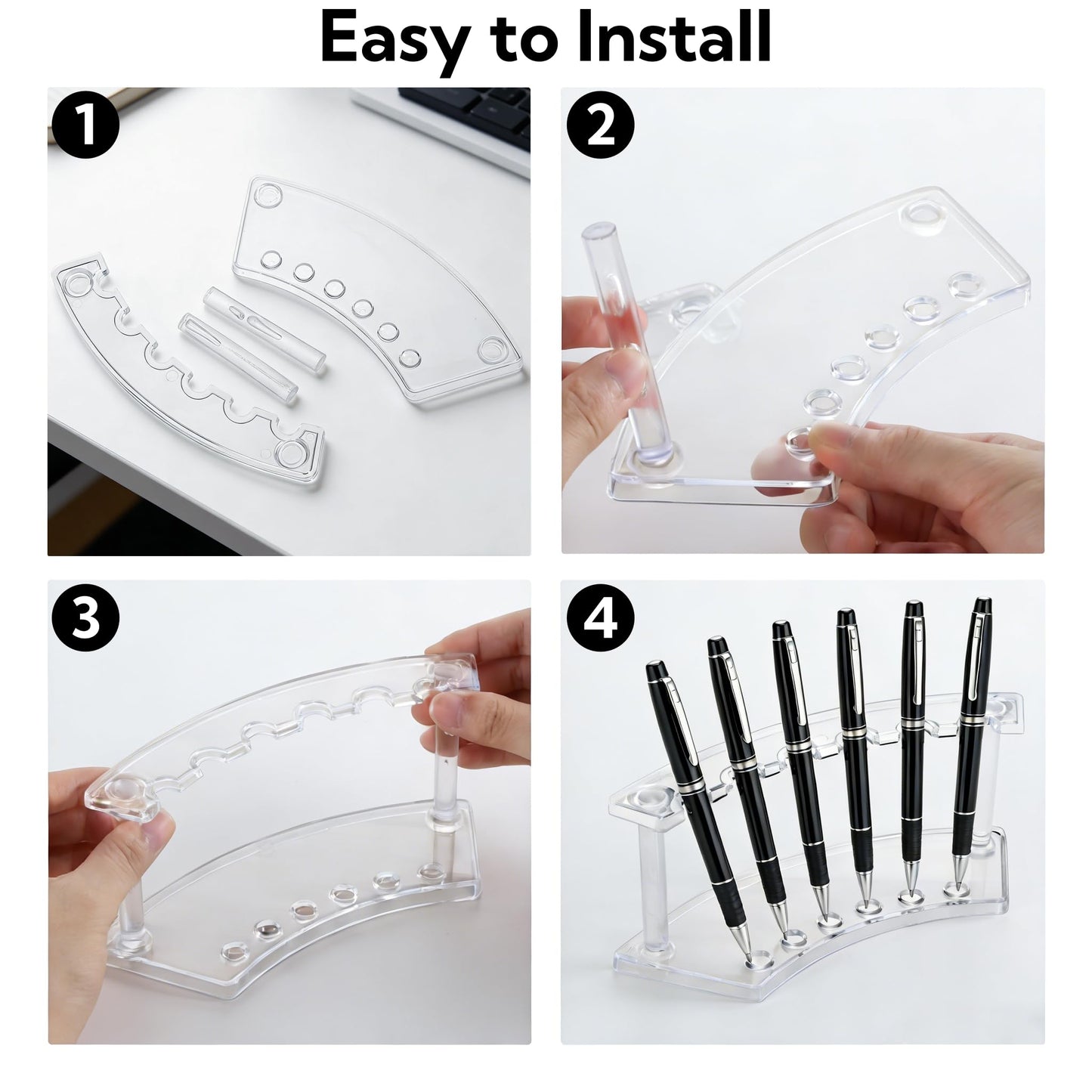 Easy to Install

1

2

3

4