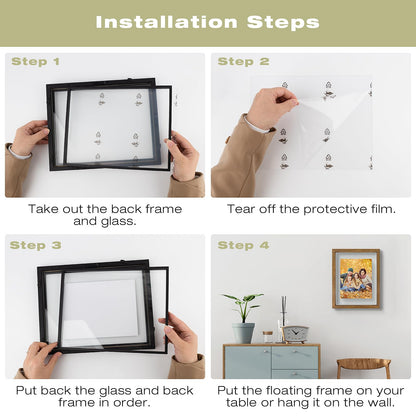 Installation Steps

Step 1

Take out the back frame and glass.

Step 2

Tear off the protective film.

Step 3

Put back the glass and back frame in order.

Step 4

Put the floating frame on your table or hang it on the wall.