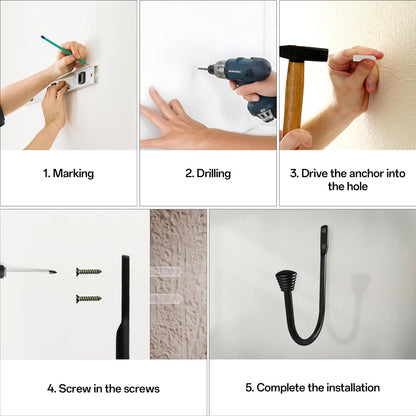 1. Marking

2. Drilling

3. Drive the anchor into the hole

4. Screw in the screws

5. Complete the installation