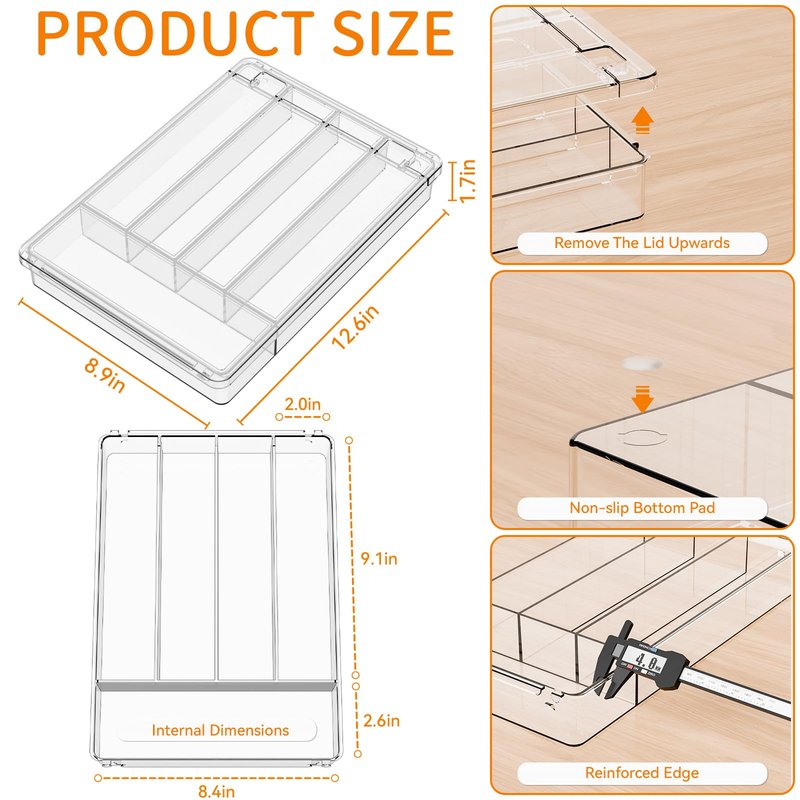 PRODUCT SIZE

1.7in

12.6in

8.9in

2.0in

9.1in

2.6in

Internal Dimensions

8.4in

Remove The Lid Upwards

Non-slip Bottom Pad

4.0

Reinforced Edge