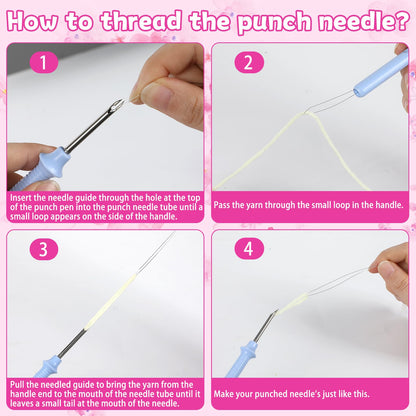 How to thread the punch needle?

1

Insert the needle guide through the hole at the top of the punch pen into the punch needle tube until a small loop appears on the side of the handle.

2

Pass the yarn through the small loop in the handle.

3

Pull the needled guide to bring the yarn from the handle end to the mouth of the needle tube until it leaves a small tail at the mouth of the needle.

4

Make your punched needle's just like this.