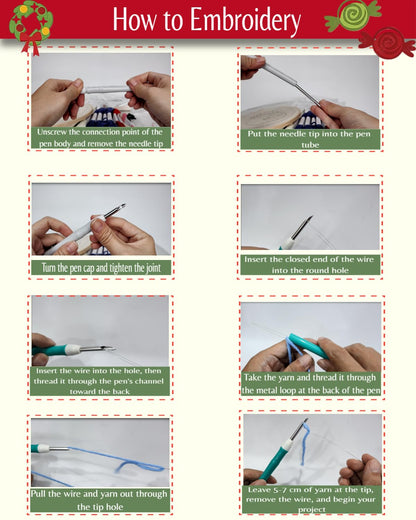 How to Embroidery

Unscrew the connection point of the pen body and remove the needle tip

Put the needle tip into the pen tube

Turn the pen cap and tighten the joint

Insert the closed end of the wire into the round hole

Insert the wire into the hole, then thread it through the pen's channel toward the back

Take the yarn and thread it through the metal loop at the back of the pen

Pull the wire and yarn out through the tip hole

Leave 5-7 cm of yarn at the tip, remove the wire, and begin your project