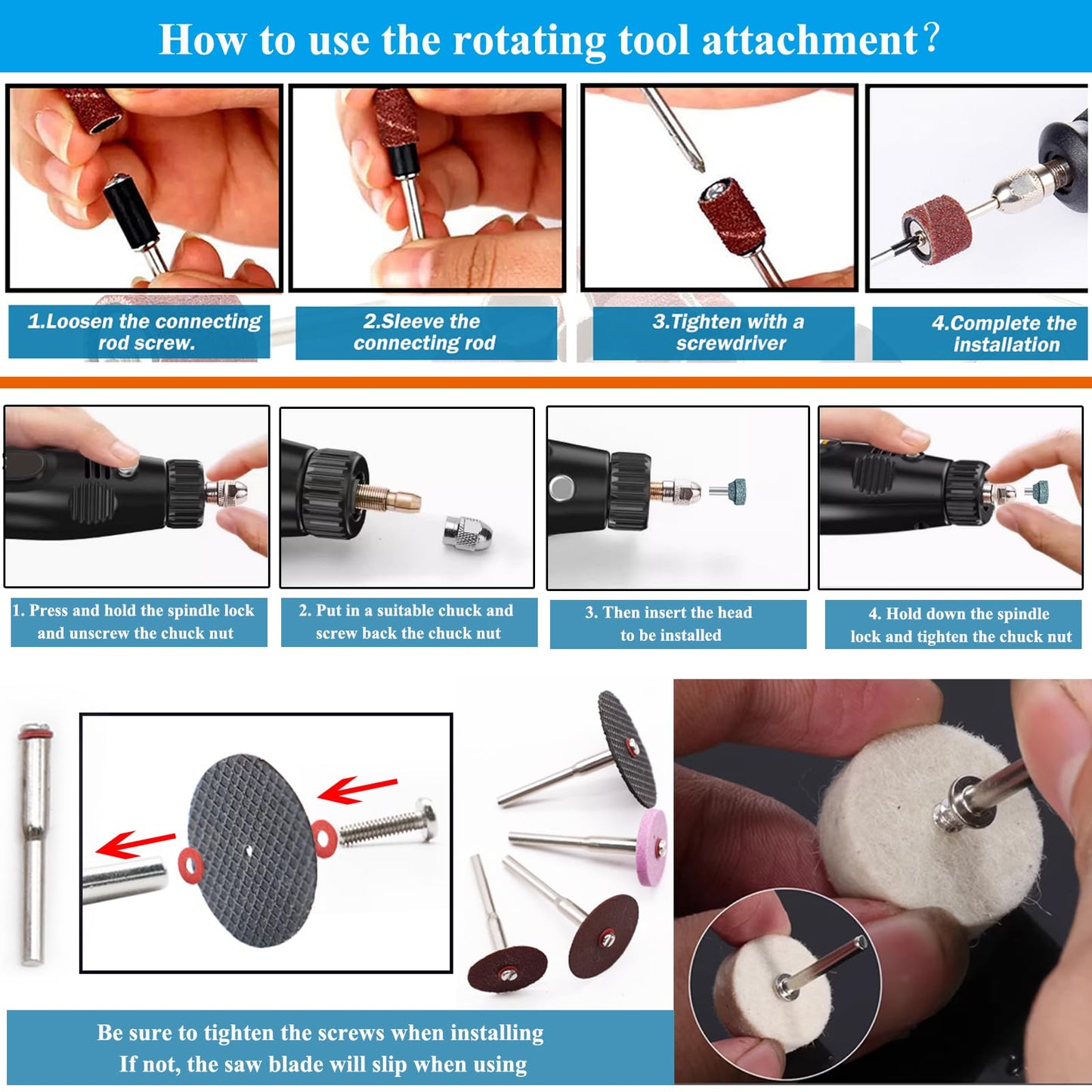 How to use the rotating tool attachment?

1.Loosen the connecting rod screw.

2.Sleeve the connecting rod

3.Tighten with a screwdriver

4.Complete the installation

1. Press and hold the spindle lock and unscrew the chuck nut

2. Put in a suitable chuck and screw back the chuck nut

3. Then insert the head to be installed

4. Hold down the spindle lock and tighten the chuck nut

Be sure to tighten the screws when installing
If not, the saw blade will slip when using