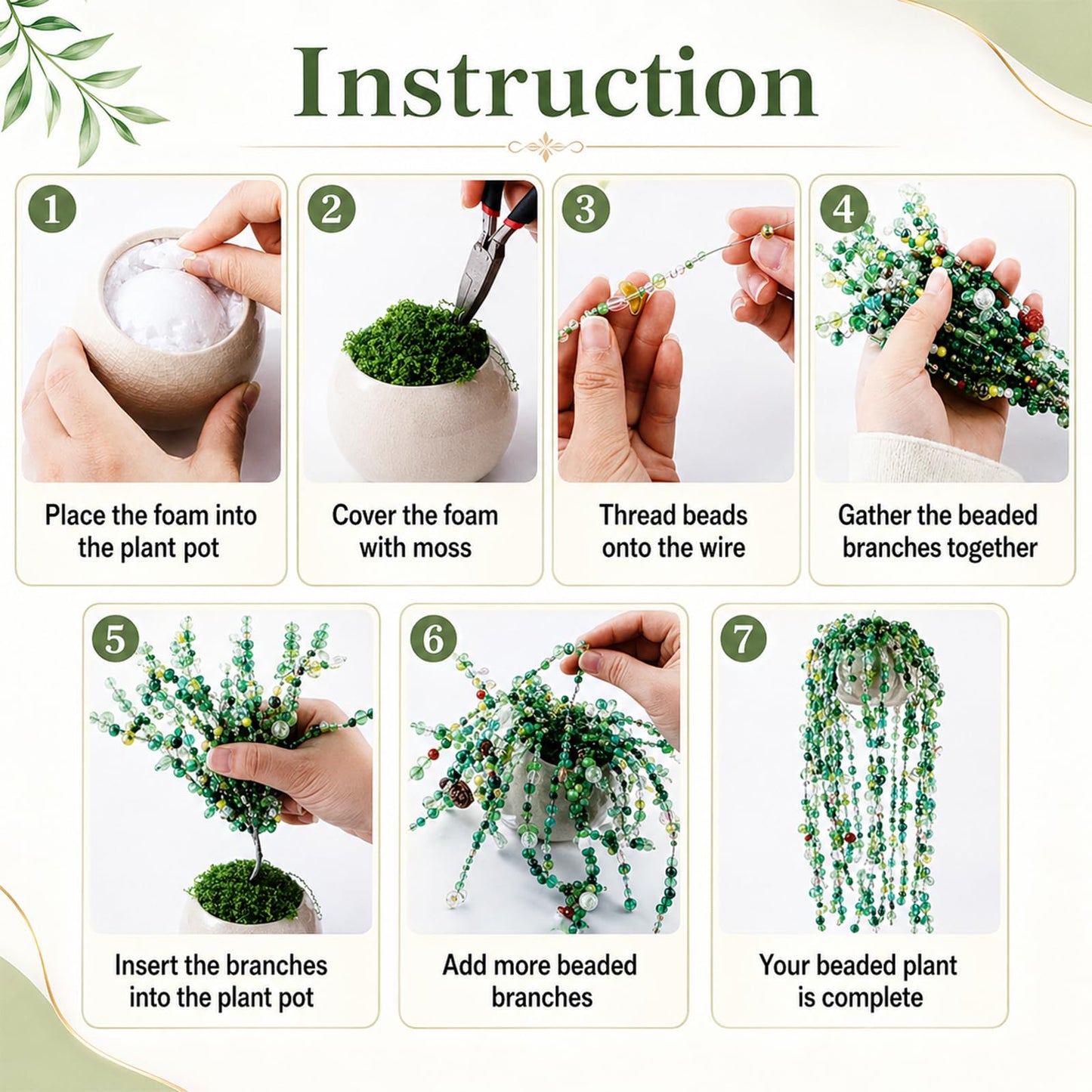 Instruction

1
Place the foam into the plant pot

2
Cover the foam with moss

3
Thread beads onto the wire

4
Gather the beaded branches together

5
Insert the branches into the plant pot

6
Add more beaded branches

7
Your beaded plant is complete