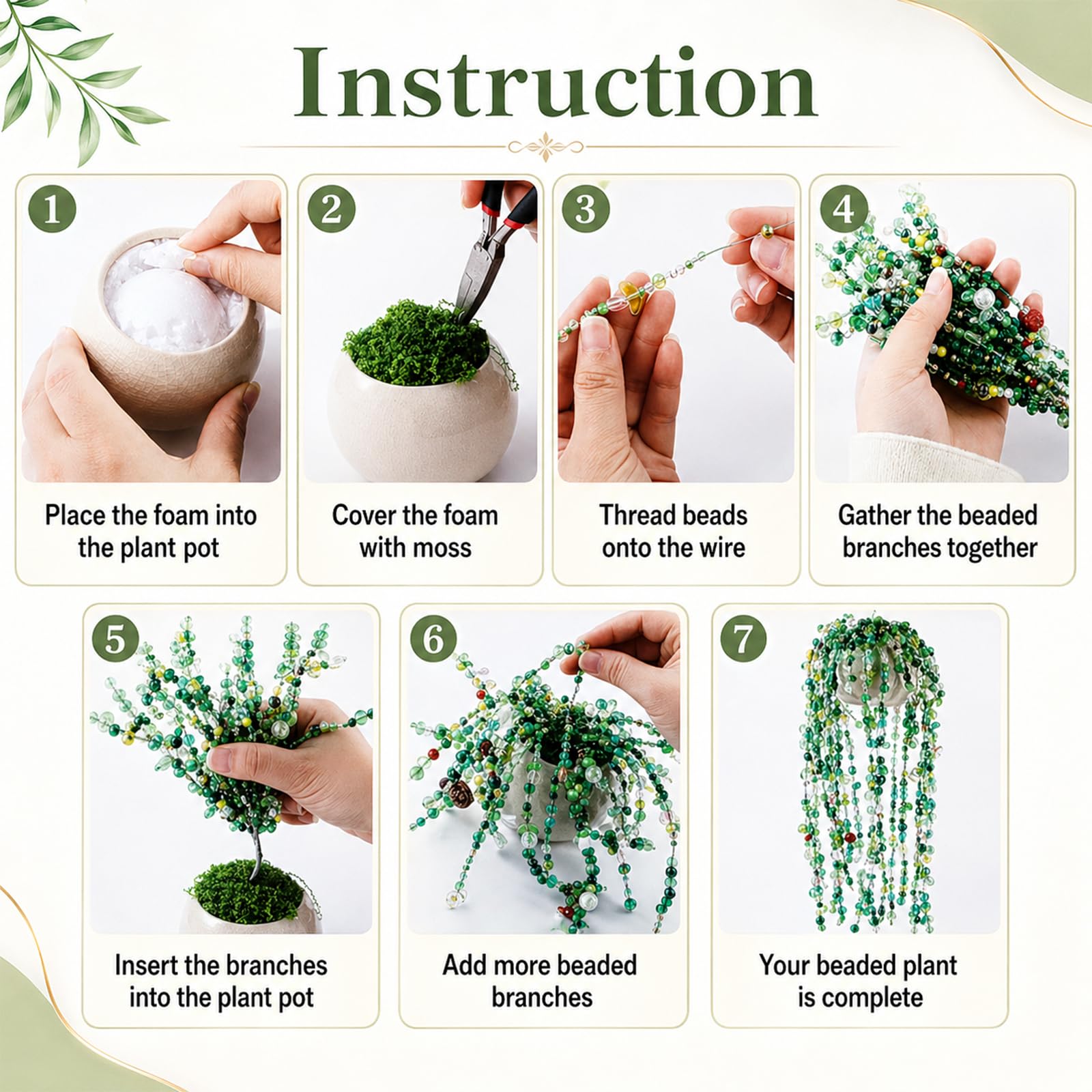 Instruction

1
Place the foam into the plant pot

2
Cover the foam with moss

3
Thread beads onto the wire

4
Gather the beaded branches together

5
Insert the branches into the plant pot

6
Add more beaded branches

7
Your beaded plant is complete