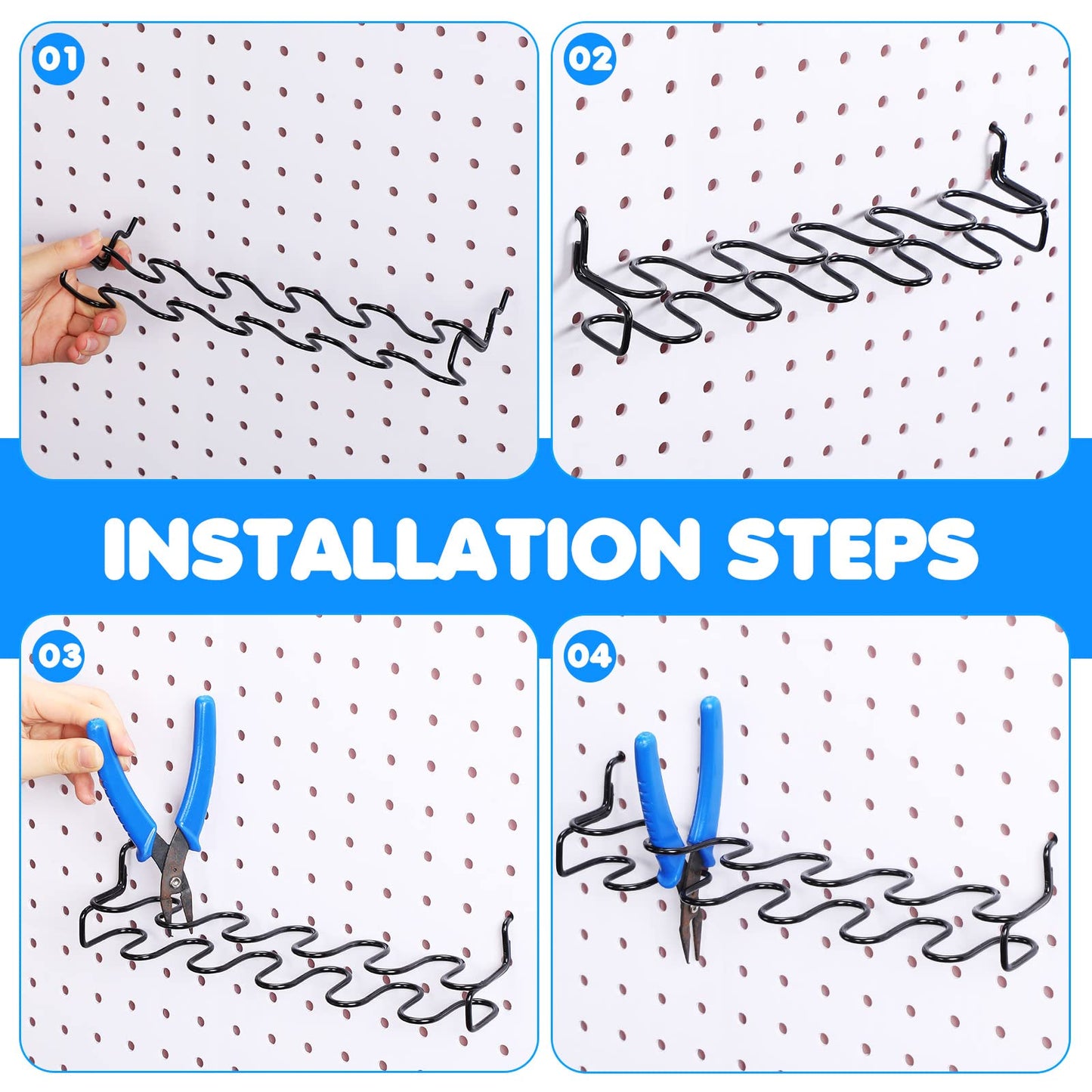 01

02

INSTALLATION STEPS

03

04