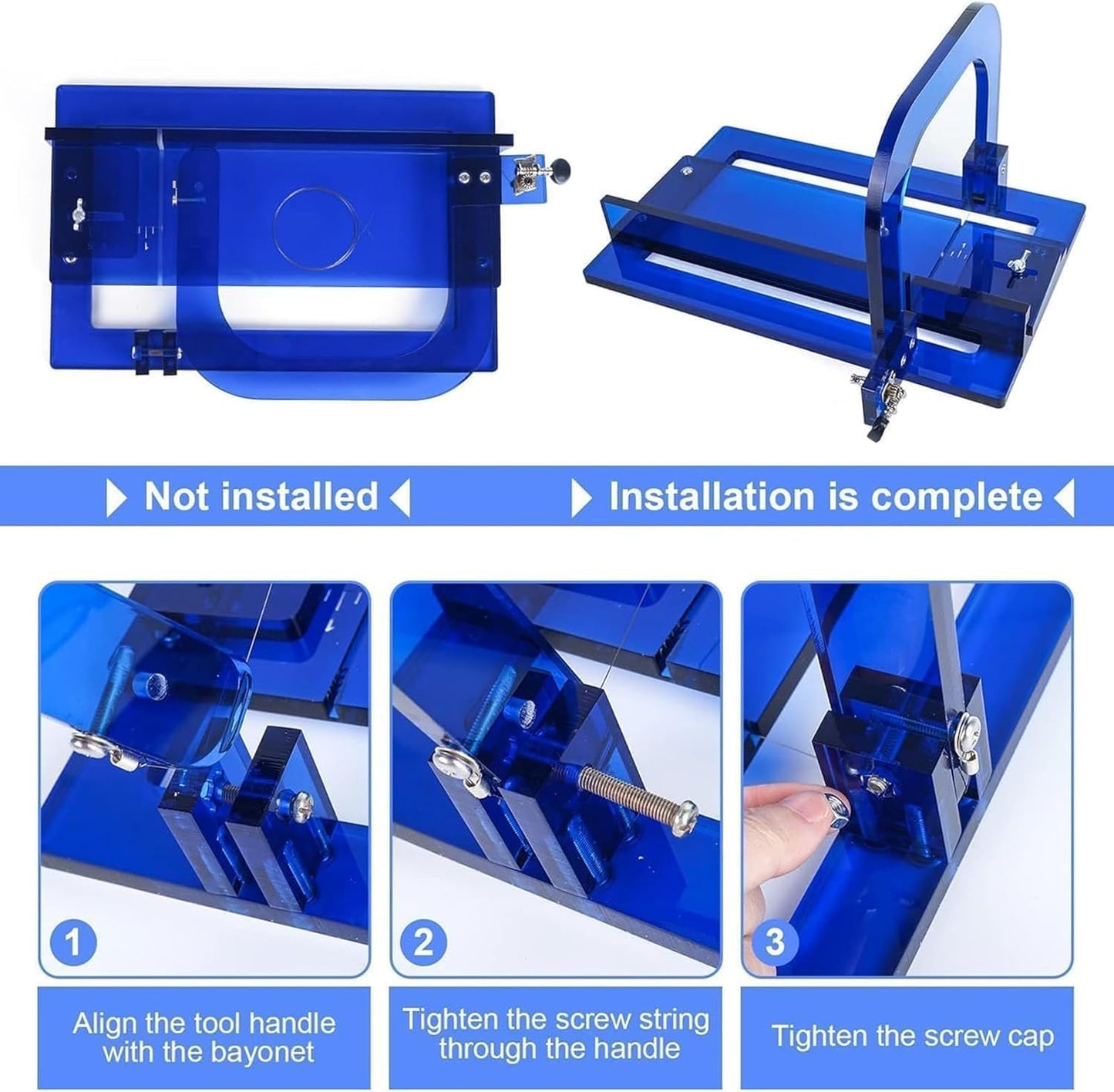 Not installed

Installation is complete

1

Align the tool handle with the bayonet

2

Tighten the screw string through the handle

3

Tighten the screw cap