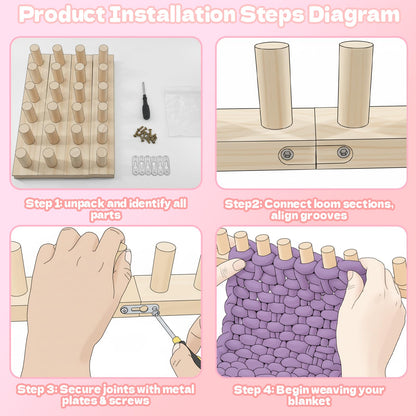 Product Installation Steps Diagram

Step 1: unpack and identify all parts

Step2: Connect loom sections, align grooves

Step 3: Secure joints with metal plates & screws

Step 4: Begin weaving your blanket