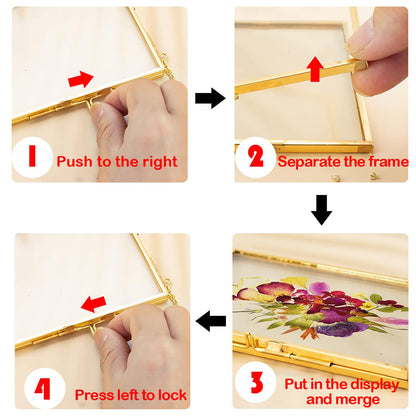 1 Push to the right

2 Separate the frame

3 Put in the display and merge

4 Press left to lock