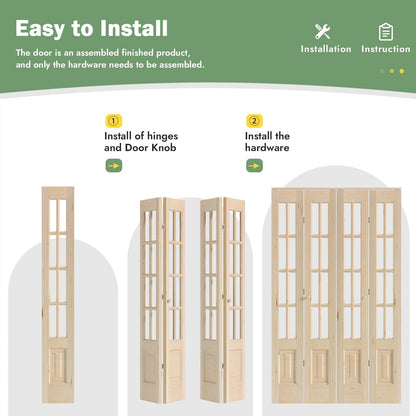 Easy to Install

The door is an assembled finished product, and only the hardware needs to be assembled.

Installation Instruction

①
Install of hinges and Door Knob

②
Install the hardware