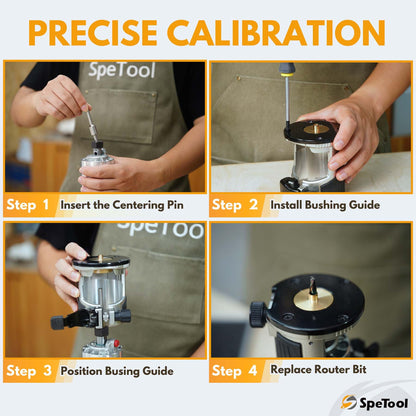 PRECISE CALIBRATION

SpeTool

Step 1 Insert the Centering Pin

Step 2 Install Bushing Guide

SpeTool

Step 3 Position Busing Guide

Step 4 Replace Router Bit

SpeTool