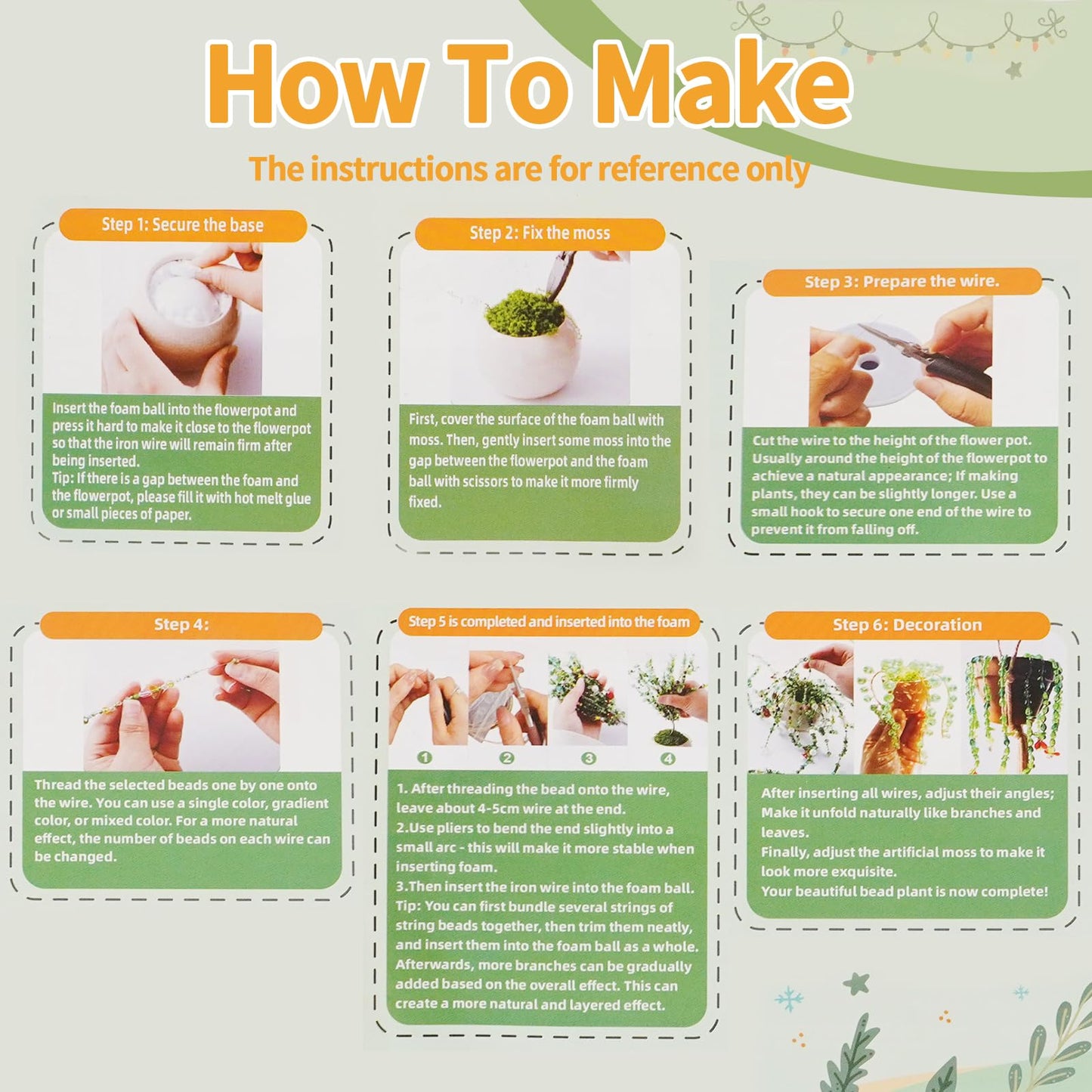 How To Make

The instructions are for reference only

Step 1: Secure the base

Insert the foam ball into the flowerpot and press it hard to make it close to the flowerpot so that the iron wire will remain firm after being inserted.
Tip: If there is a gap between the foam and the flowerpot, please fill it with hot melt glue or small pieces of paper.

Step 2: Fix the moss

First, cover the surface of the foam ball with moss. Then, gently insert some moss into the gap between the flowerpot and the foam ball with scissors to make it more firmly fixed.

Step 3: Prepare the wire.

Cut the wire to the height of the flower pot. Usually around the height of the flowerpot to achieve a natural appearance; If making plants, they can be slightly longer. Use a small hook to secure one end of the wire to prevent it from falling off.

Step 4:

Thread the selected beads one by one onto the wire. You can use a single color, gradient color, or mixed color. For a more natural effect, the number of beads on each wire can be changed.

Step 5 is completed and inserted into the foam

1 2 3 4

1. After threading the bead onto the wire, leave about 4-5cm wire at the end.
2.Use pliers to bend the end slightly into a small arc - this will make it more stable when inserting foam.
3.Then insert the iron wire into the foam ball.
Tip: You can first bundle several strings of string beads together, then trim them neatly, and insert them into the foam ball as a whole. Afterwards, more branches can be gradually added based on the overall effect. This can create a more natural and layered effect.

Step 6: Decoration

After inserting all wires, adjust their angles; Make it unfold naturally like branches and leaves.
Finally, adjust the artificial moss to make it look more exquisite.
Your beautiful bead plant is now complete!