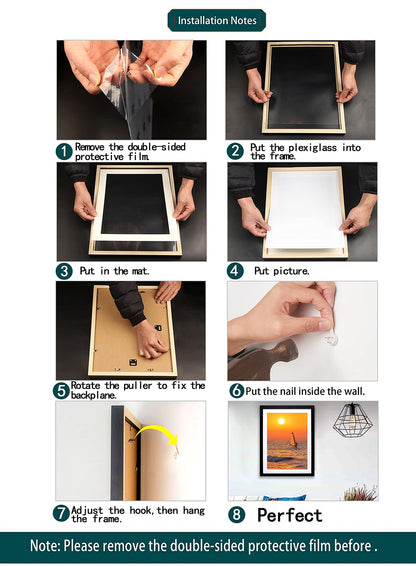 Installation Notes

1 Remove the double-sided protective film.

2 Put the plexiglass into the frame.

3 Put in the mat.

4 Put picture.

5 Rotate the puller to fix the backplane.

6 Put the nail inside the wall.

7 Adjust the hook, then hang the frame.

8 Perfect

Note: Please remove the double-sided protective film before .