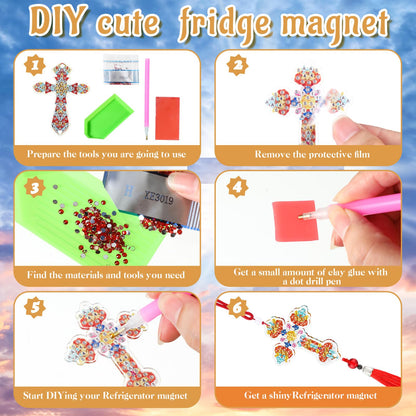 DIY cute fridge magnet

1

Prepare the tools you are going to use

2

Remove the protective film

3

H XE3019

Find the materials and tools you need

4

Get a small amount of clay glue with a dot drill pen

5

Start DIYing your Refrigerator magnet

6

Get a shinyRefrigerator magnet