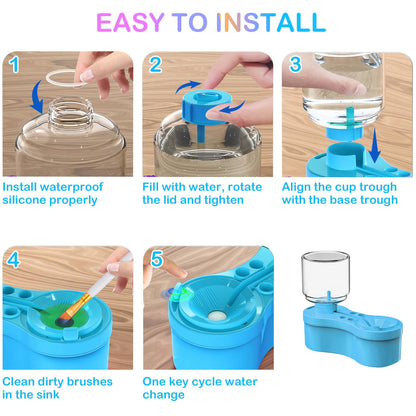 EASY TO INSTALL

1

Install waterproof silicone properly

2

Fill with water, rotate the lid and tighten

3

Align the cup trough with the base trough

4

Clean dirty brushes in the sink

5

One key cycle water change