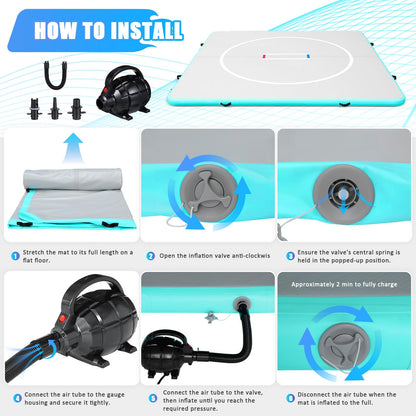 HOW TO INSTALL

1 Stretch the mat to its full length on a flat floor.

2 Open the inflation valve anti-clockwis

3 Ensure the valve's central spring is held in the popped-up position.

Approximately 2 min to fully charge

4 Connect the air tube to the gauge housing and secure it tightly.

5 Connect the air tube to the valve, then inflate until you reach the required pressure.

6 Disconnect the air tube when the mat is inflated to the full.