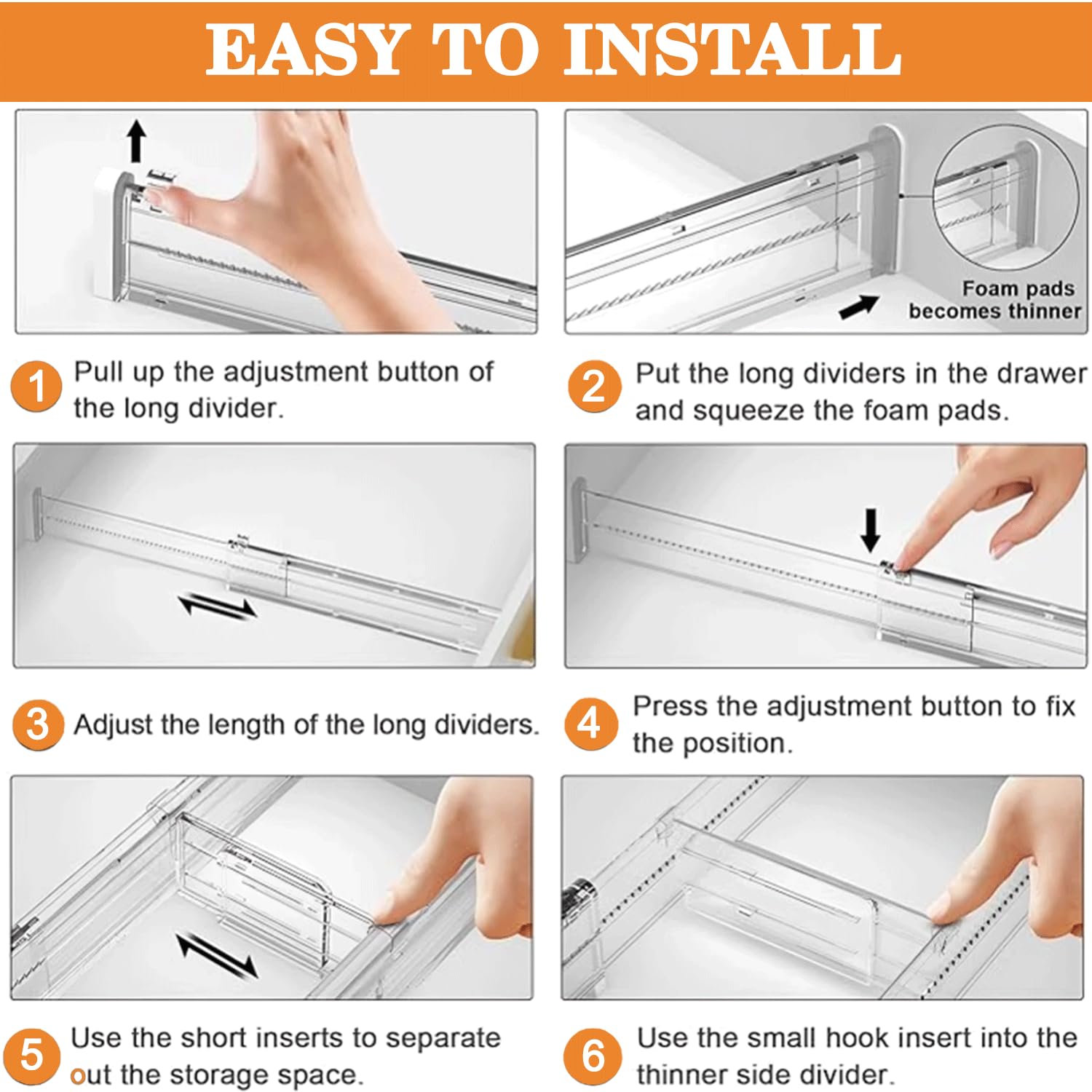 EASY TO INSTALL

Foam pads becomes thinner

1 Pull up the adjustment button of the long divider.

2 Put the long dividers in the drawer and squeeze the foam pads.

3 Adjust the length of the long dividers.

4 Press the adjustment button to fix the position.

5 Use the short inserts to separate out the storage space.

6 Use the small hook insert into the thinner side divider.