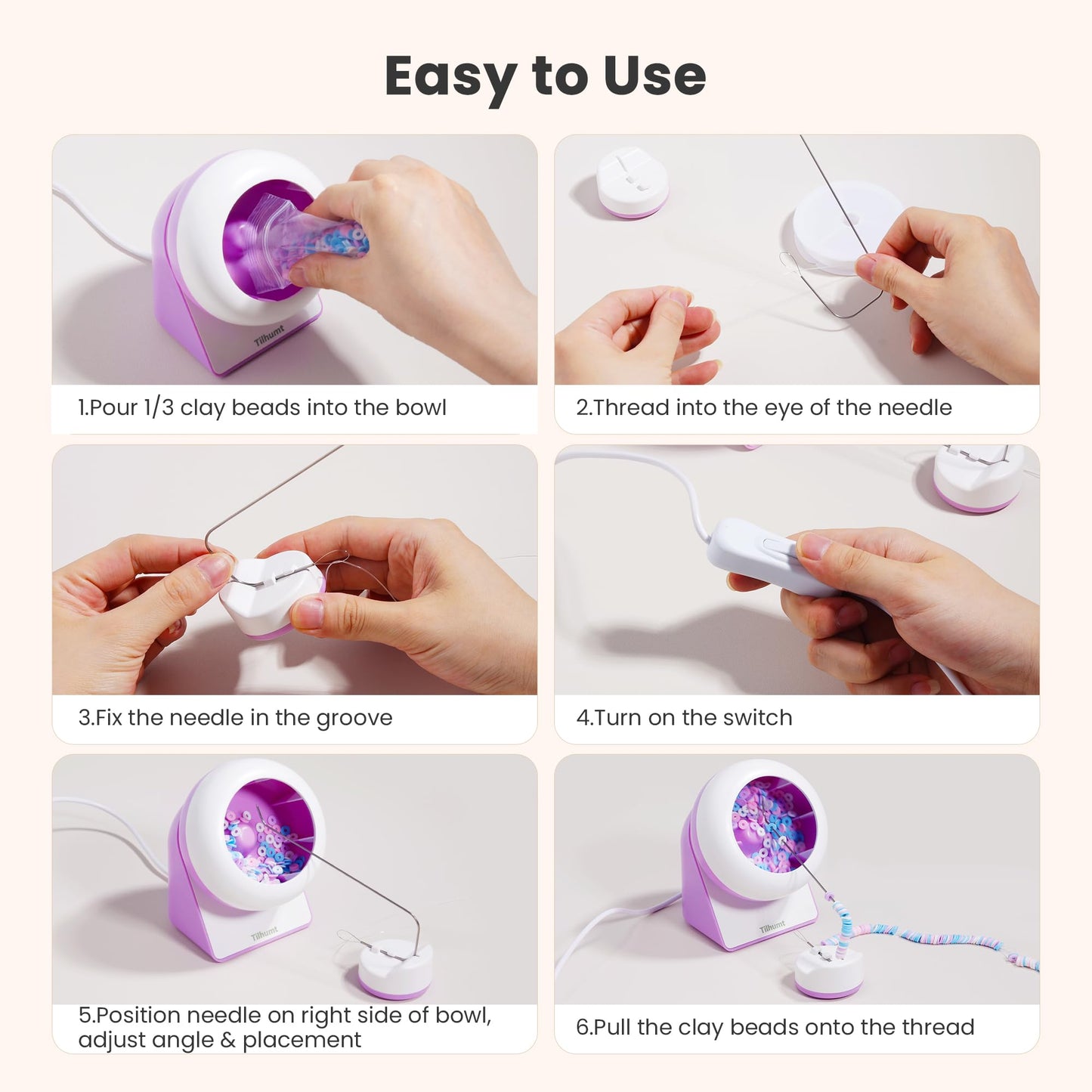 Easy to Use

Tilhumt

1.Pour 1/3 clay beads into the bowl

2.Thread into the eye of the needle

3.Fix the needle in the groove

4.Turn on the switch

Tilhumt

5.Position needle on right side of bowl, adjust angle & placement

Tilhumt

6.Pull the clay beads onto the thread