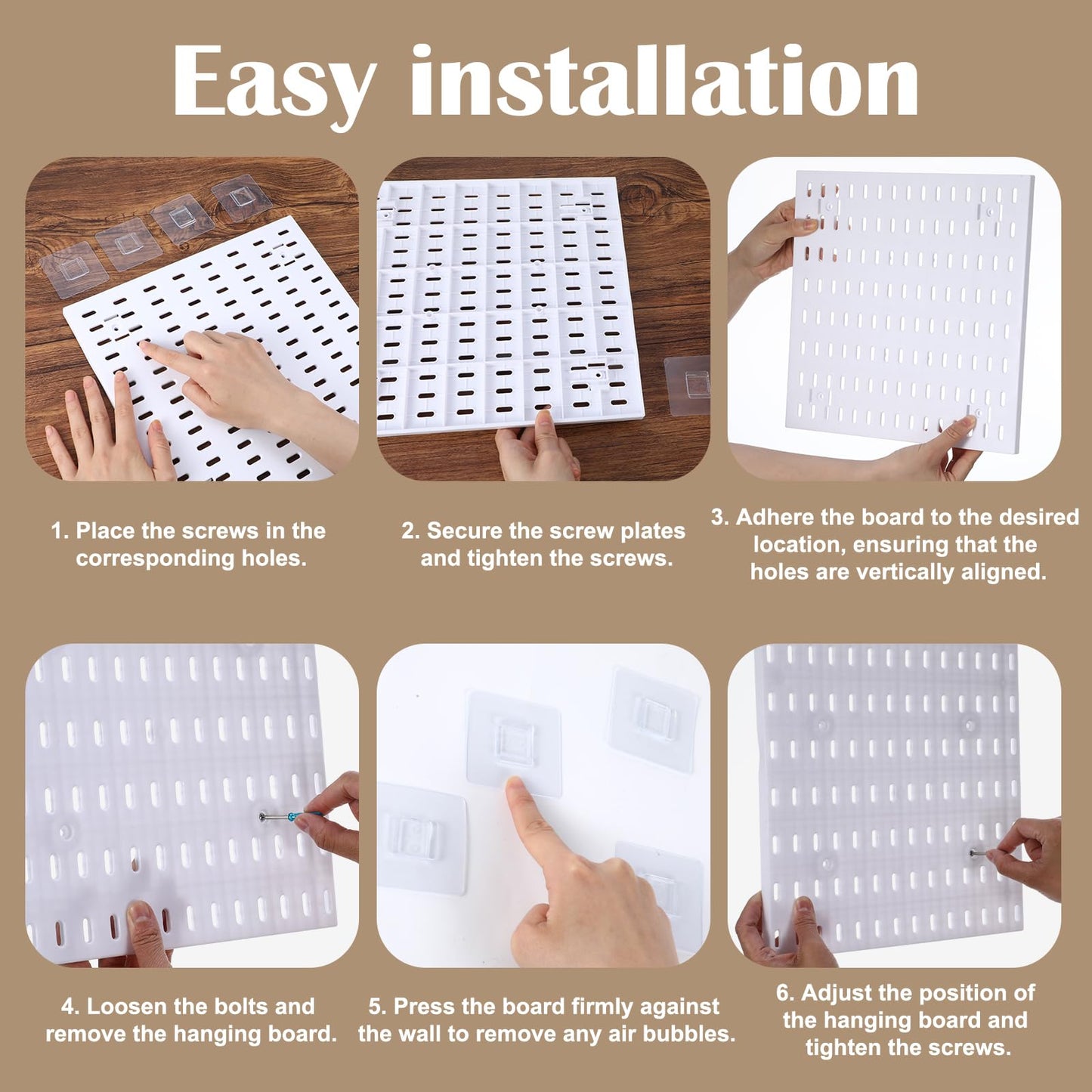 Easy installation

1. Place the screws in the corresponding holes.

2. Secure the screw plates and tighten the screws.

3. Adhere the board to the desired location, ensuring that the holes are vertically aligned.

4. Loosen the bolts and remove the hanging board.

5. Press the board firmly against the wall to remove any air bubbles.

6. Adjust the position of the hanging board and tighten the screws.