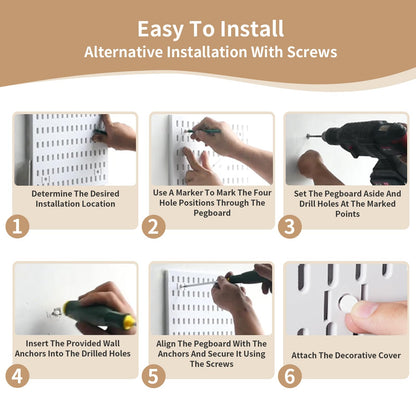 Easy To Install
Alternative Installation With Screws

Determine The Desired Installation Location

1

Use A Marker To Mark The Four Hole Positions Through The Pegboard

2

Set The Pegboard Aside And Drill Holes At The Marked Points

3

Insert The Provided Wall Anchors Into The Drilled Holes

4

Align The Pegboard With The Anchors And Secure It Using The Screws

5

Attach The Decorative Cover

6