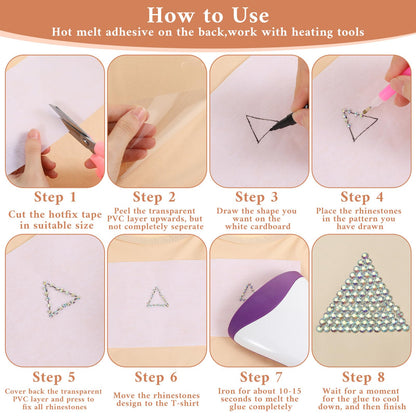 How to Use
Hot melt adhesive on the back,work with heating tools

Step 1
Cut the hotfix tape in suitable size

Step 2
Peel the transparent PVC layer upwards, but not completely seperate

Step 3
Draw the shape you want on the white cardboard

Step 4
Place the rhinestones in the pattern you have drawn

Step 5
Cover back the transparent PVC layer and press to fix all rhinestones

Step 6
Move the rhinestones design to the T-shirt

Step 7
Iron for about 10-15 seconds to melt the glue completely

Step 8
Wait for a moment for the glue to cool down, and then finish