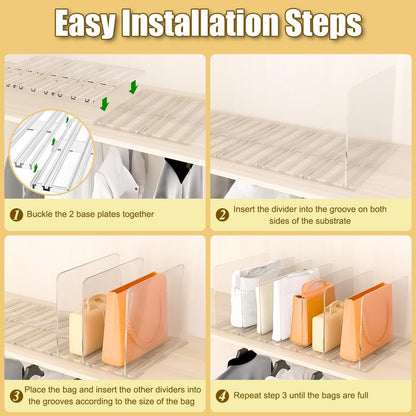 Easy Installation Steps

1 Buckle the 2 base plates together

2 Insert the divider into the groove on both sides of the substrate

3 Place the bag and insert the other dividers into the grooves according to the size of the bag

4 Repeat step 3 until the bags are full