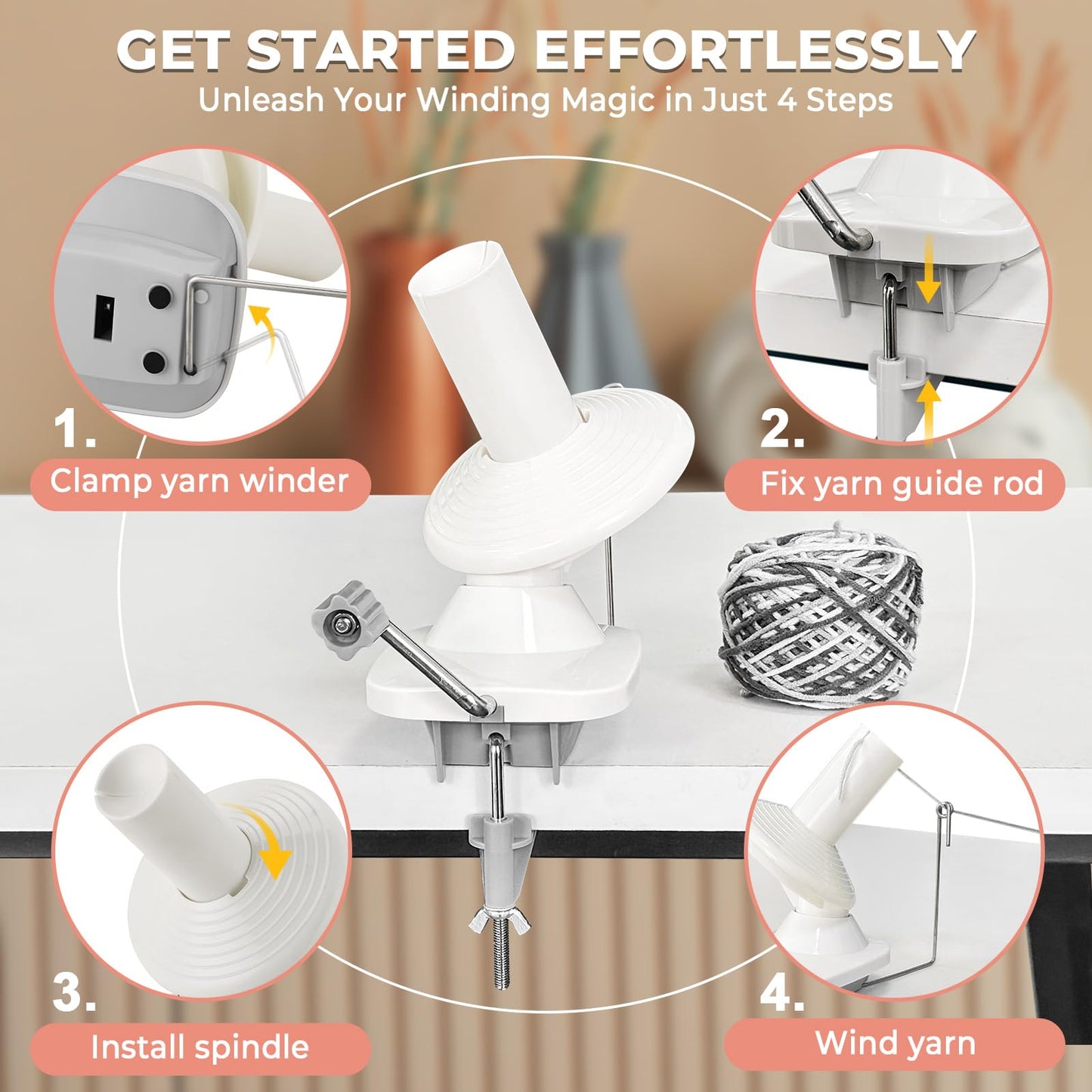 GET STARTED EFFORTLESSLY
Unleash Your Winding Magic in Just 4 Steps

1.
Clamp yarn winder

2.
Fix yarn guide rod

3.
Install spindle

4.
Wind yarn