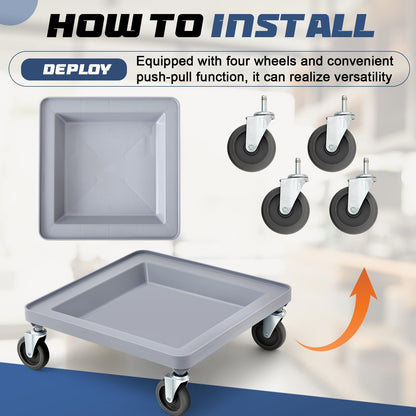 HOW TO INSTALL

DEPLOY

Equipped with four wheels and convenient push-pull function, it can realize versatility