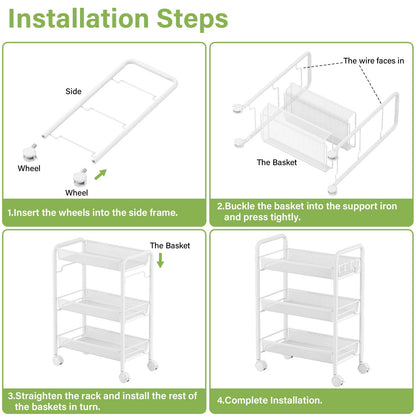 Installation Steps

Side

Wheel

Wheel

1.Insert the wheels into the side frame.

The wire faces in

The Basket

2.Buckle the basket into the support iron and press tightly.

The Basket

3.Straighten the rack and install the rest of the baskets in turn.

4.Complete Installation.