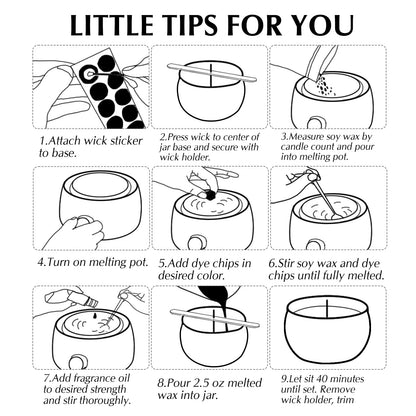 LITTLE TIPS FOR YOU

1.Attach wick sticker to base.

2.Press wick to center of jar base and secure with wick holder.

3.Measure soy wax by candle count and pour into melting pot.

4.Turn on melting pot.

5.Add dye chips in desired color.

6.Stir soy wax and dye chips until fully melted.

7.Add fragrance oil to desired strength and stir thoroughly.

8.Pour 2.5 oz melted wax into jar.

9.Let sit 40 minutes until set. Remove wick holder, trim