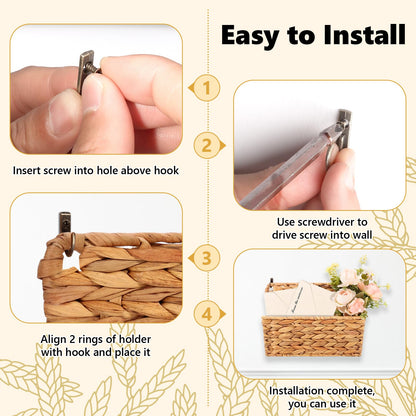 Easy to Install

1

Insert screw into hole above hook

2

Use screwdriver to drive screw into wall

3

Align 2 rings of holder with hook and place it

4

Installation complete, you can use it