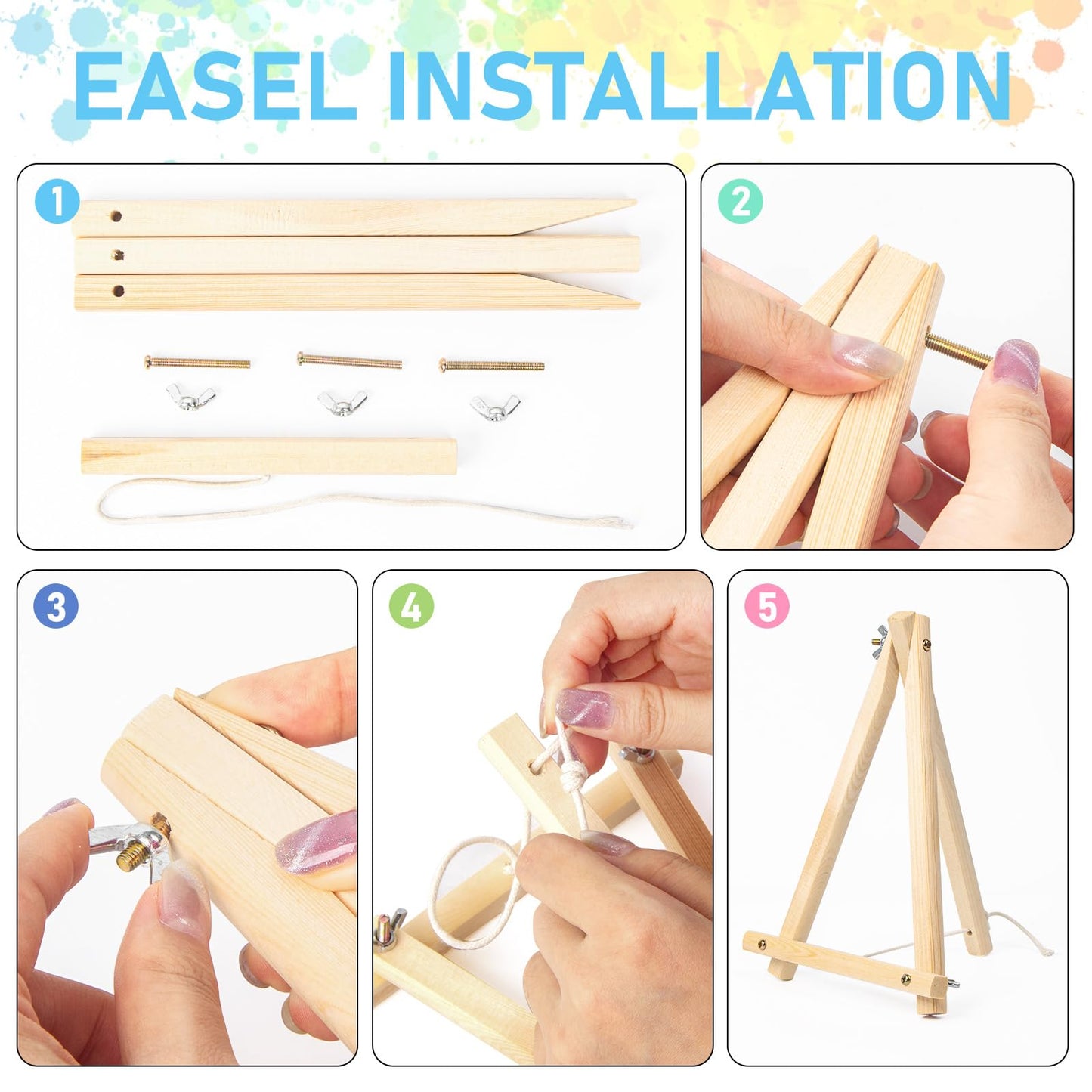 EASEL INSTALLATION

1

2

3

4

5