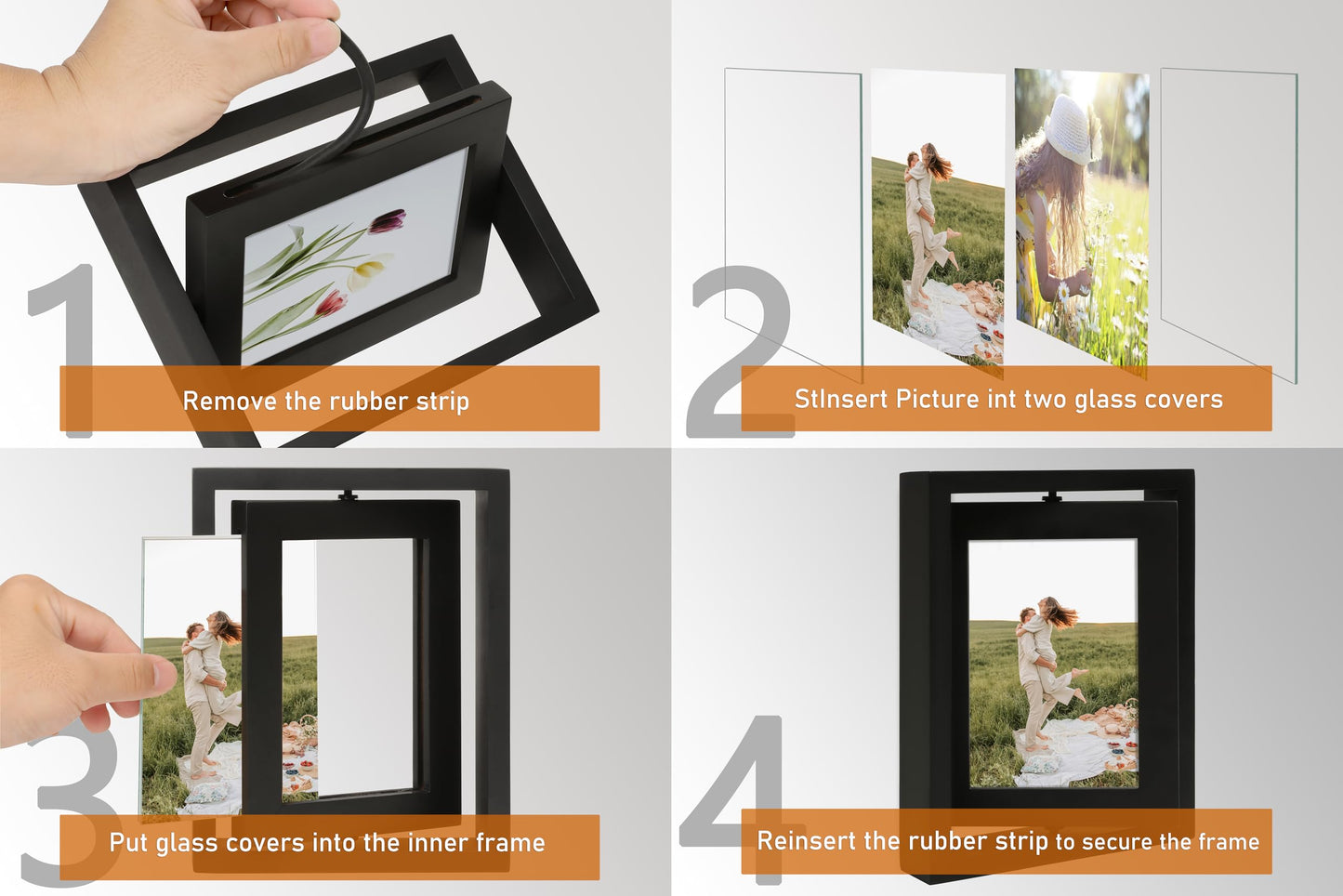 1
Remove the rubber strip

2
StInsert Picture int two glass covers

3
Put glass covers into the inner frame

4
Reinsert the rubber strip to secure the frame