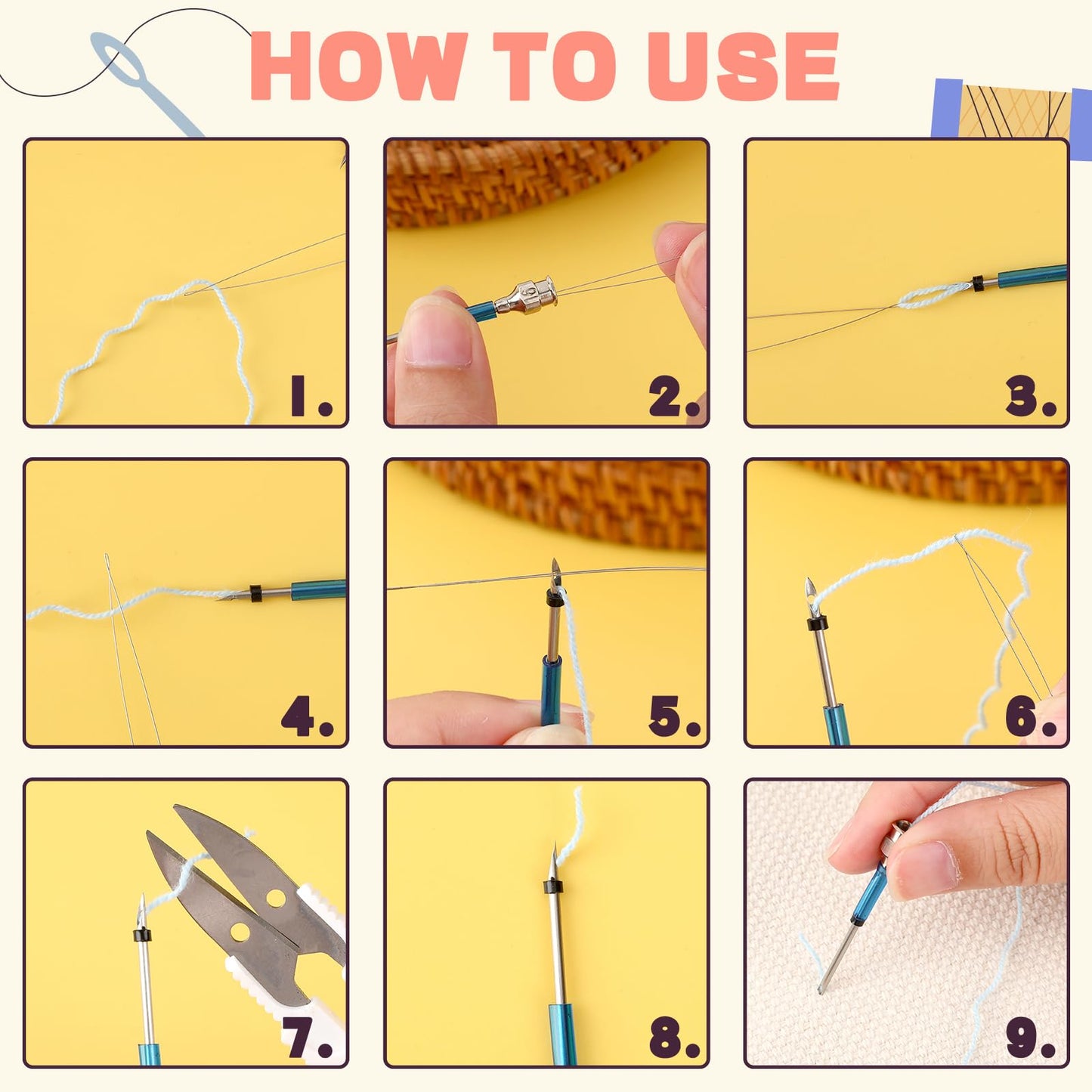 HOW TO USE

1.

2.

3.

4.

5.

6.

7.

8.

9.