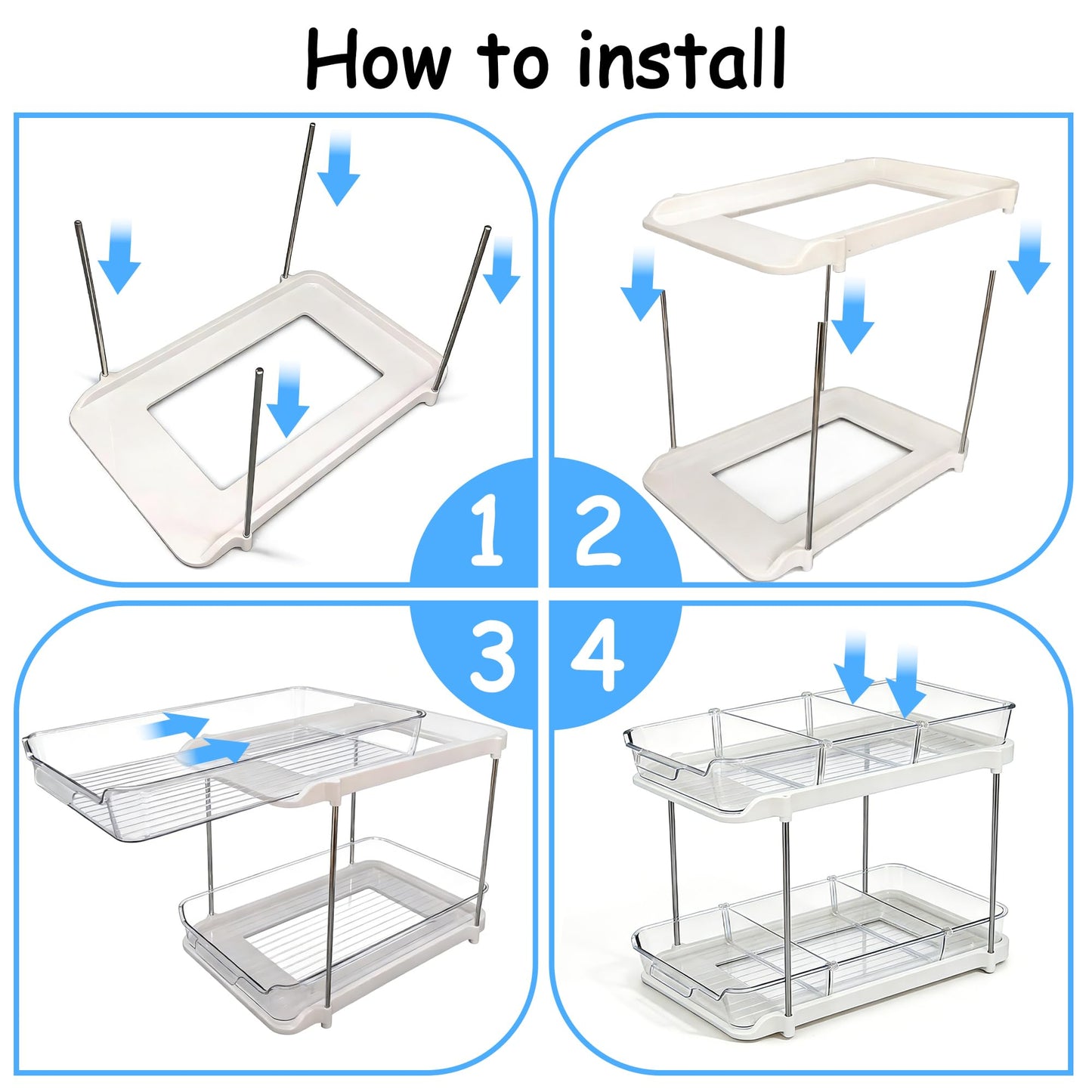 How to install

1

2

3

4