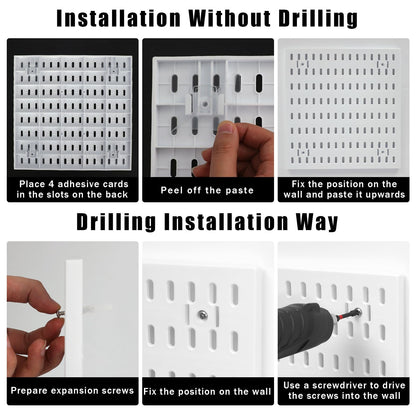 Installation Without Drilling

Place 4 adhesive cards in the slots on the back

Peel off the paste

Fix the position on the wall and paste it upwards

Drilling Installation Way

Prepare expansion screws

Fix the position on the wall

Use a screwdriver to drive the screws into the wall